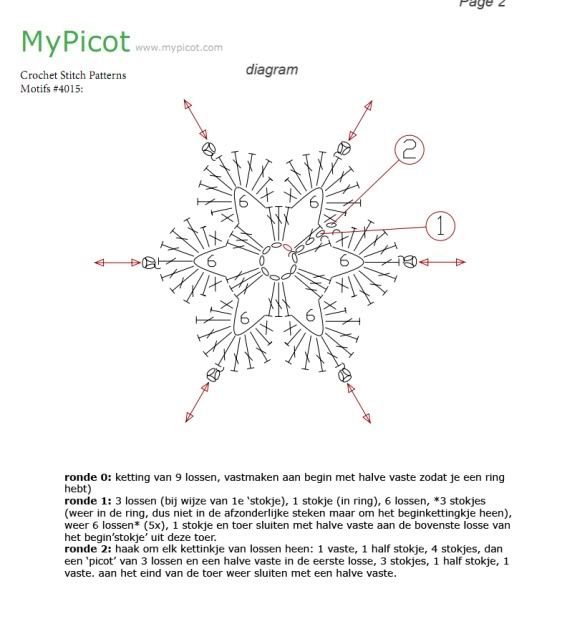 Page 2

MyPicot www.mypicot.com

Crochet Stitch Patterns
Motifs #4015:

diagram

2

1

6

6

6

6

6

6

**ronde 0:** ketting van 9 lossen, vastmaken aan begin met halve vaste zodat je een ring hebt)
**ronde 1:** 3 lossen (bij wijze van 1e 'stokje), 1 stokje (in ring), 6 lossen, *3 stokjes (weer in de ring, dus niet in de afzonderlijke steken maar om het beginkettingkje heen), weer 6 lossen* (5x), 1 stokje en toer sluiten met halve vaste aan de bovenste losse van het begin'stokje' uit deze toer.
**ronde 2:** haak om elk kettinkje van lossen heen: 1 vaste, 1 half stokje, 4 stokjes, dan een 'picot' van 3 lossen en een halve vaste in de eerste losse, 3 stokjes, 1 half stokje, 1 vaste. aan het eind van de toer weer sluiten met een halve vaste.