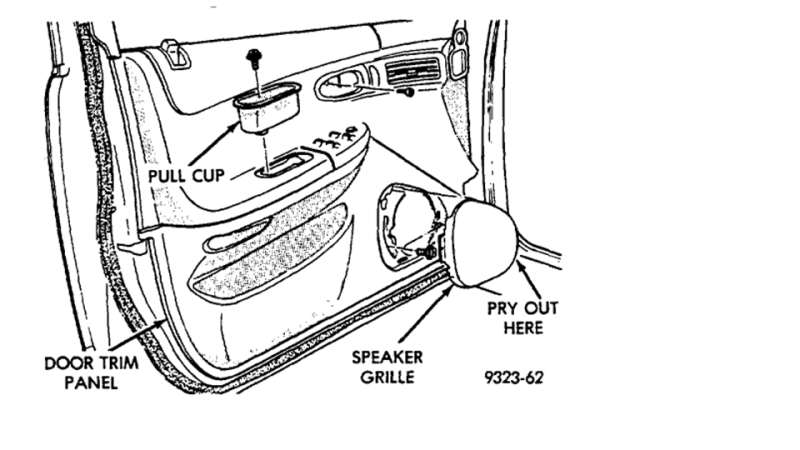 PULL CUP

PRY OUT HERE

DOOR TRIM PANEL

SPEAKER GRILLE

9323-62